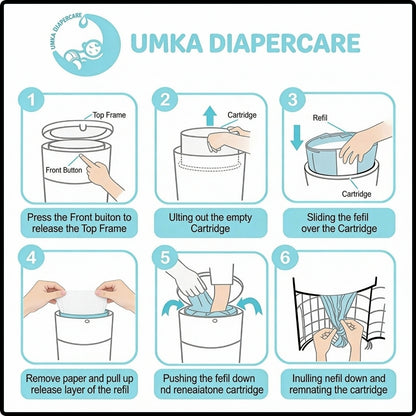 UMKA DIAPERCARE

UMKA DIAPERCARE

1

Top Frame

Front Button

Press the Front buiton to release the Top Frame

2

Cartridge

Ulting out the empty Cartridge

3

Refil

Cartridge

Sliding the fefil over the Cartridge

4

Remove paper and pull up release layer of the refil

5

Pushing the fefil down nd reneaiatone cartridge

6

Inulling nefil down and remnating the cartridge