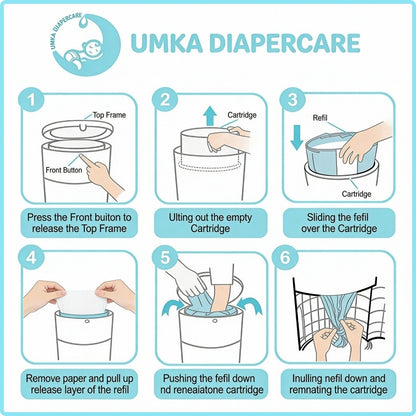 UMKA DIAPERCARE

UMKA DIAPERCARE

1
Top Frame
Front Button
Press the Front buiton to release the Top Frame

2
Cartridge
Ulting out the empty Cartridge

3
Refil
Cartridge
Sliding the fefil over the Cartridge

4
Remove paper and pull up release layer of the refil

5
Pushing the fefil down nd reneaiatone cartridge

6
Inulling nefil down and remnating the cartridge